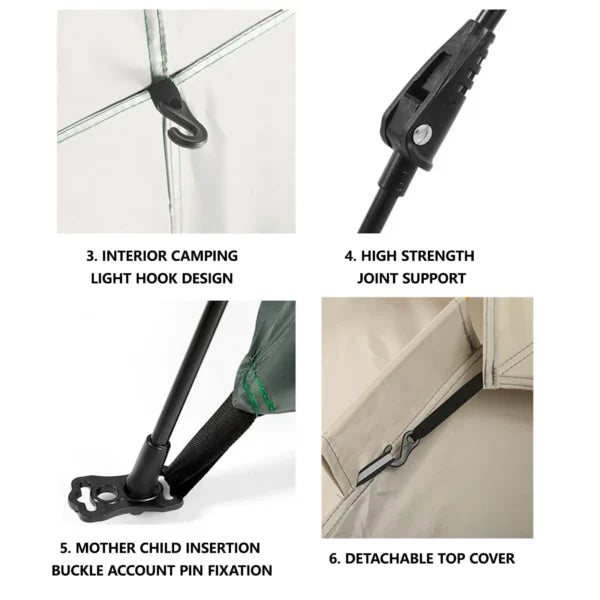 3. INTERIOR CAMPING LIGHT HOOK DESIGN

4. HIGH STRENGTH JOINT SUPPORT

5. MOTHER CHILD INSERTION BUCKLE ACCOUNT PIN FIXATION

6. DETACHABLE TOP COVER